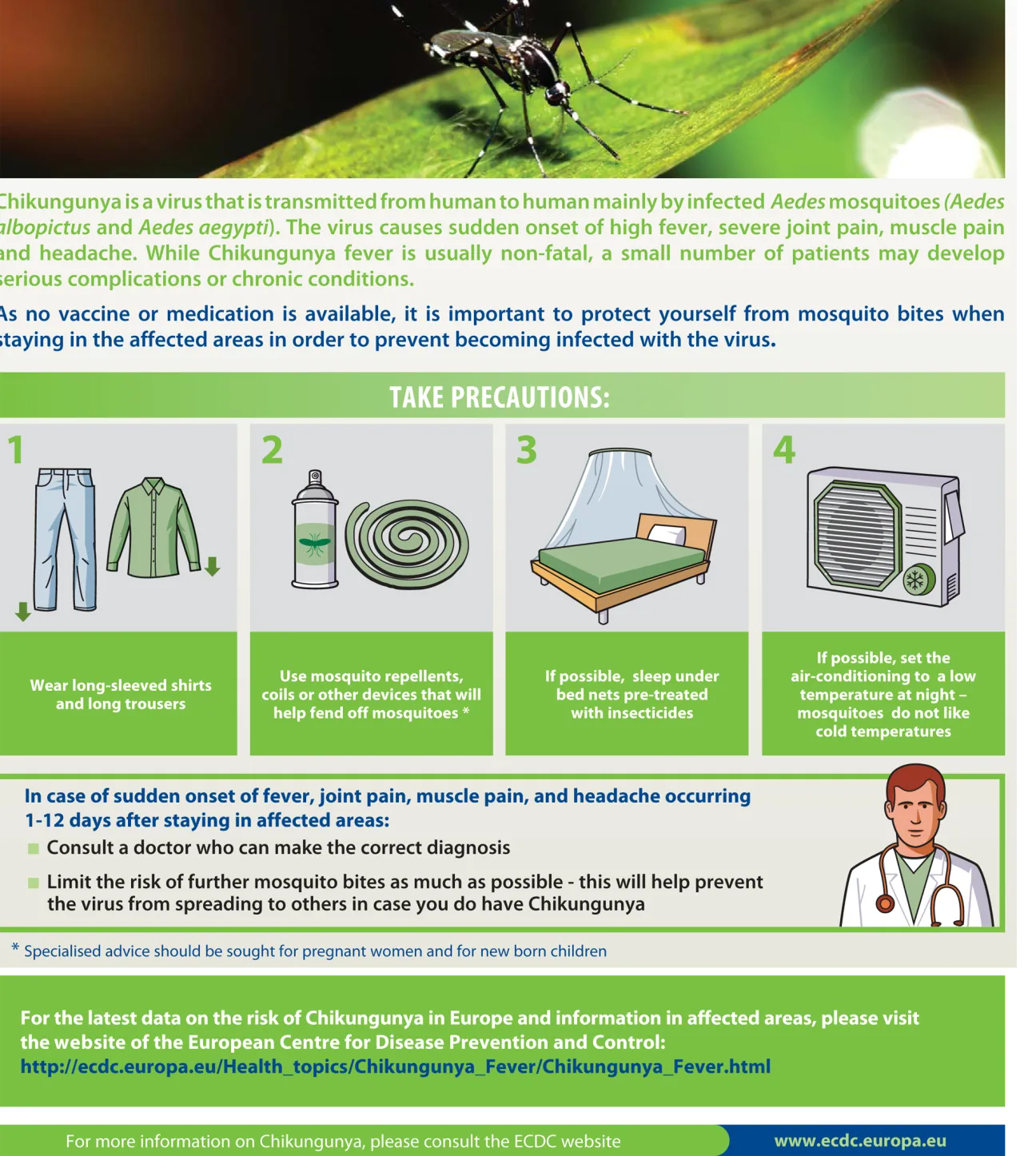 Chikungunya is a virus that is transmitted from human to human mainly by infected Aedes mosquitoes (Aedes albopictus and Aedes aegypti). The virus causes sudden onset of high fever, severe joint pain, muscle pain and headache. While Chikungunya fever is usually non-fatal, a small number of patients may develop serious complications or chronic conditions.

As no vaccine or medication is available, it is important to protect yourself from mosquito bites when staying in the affected areas in order to prevent becoming infected with the virus.

TAKE PRECAUTIONS:

1

Wear long-sleeved shirts and long trousers

2

Use mosquito repellents, coils or other devices that will help fend off mosquitoes *

3

If possible, sleep under bed nets pre-treated with insecticides

4

If possible, set the air-conditioning to a low temperature at night – mosquitoes do not like cold temperatures

In case of sudden onset of fever, joint pain, muscle pain, and headache occurring 1-12 days after staying in affected areas:

Consult a doctor who can make the correct diagnosis

Limit the risk of further mosquito bites as much as possible - this will help prevent the virus from spreading to others in case you do have Chikungunya

* Specialised advice should be sought for pregnant women and for new born children

For the latest data on the risk of Chikungunya in Europe and information in affected areas, please visit the website of the European Centre for Disease Prevention and Control: http://ecdc.europa.eu/Health_topics/Chikungunya_Fever/Chikungunya_Fever.html

For more information on Chikungunya, please consult the ECDC website

www.ecdc.europa.eu