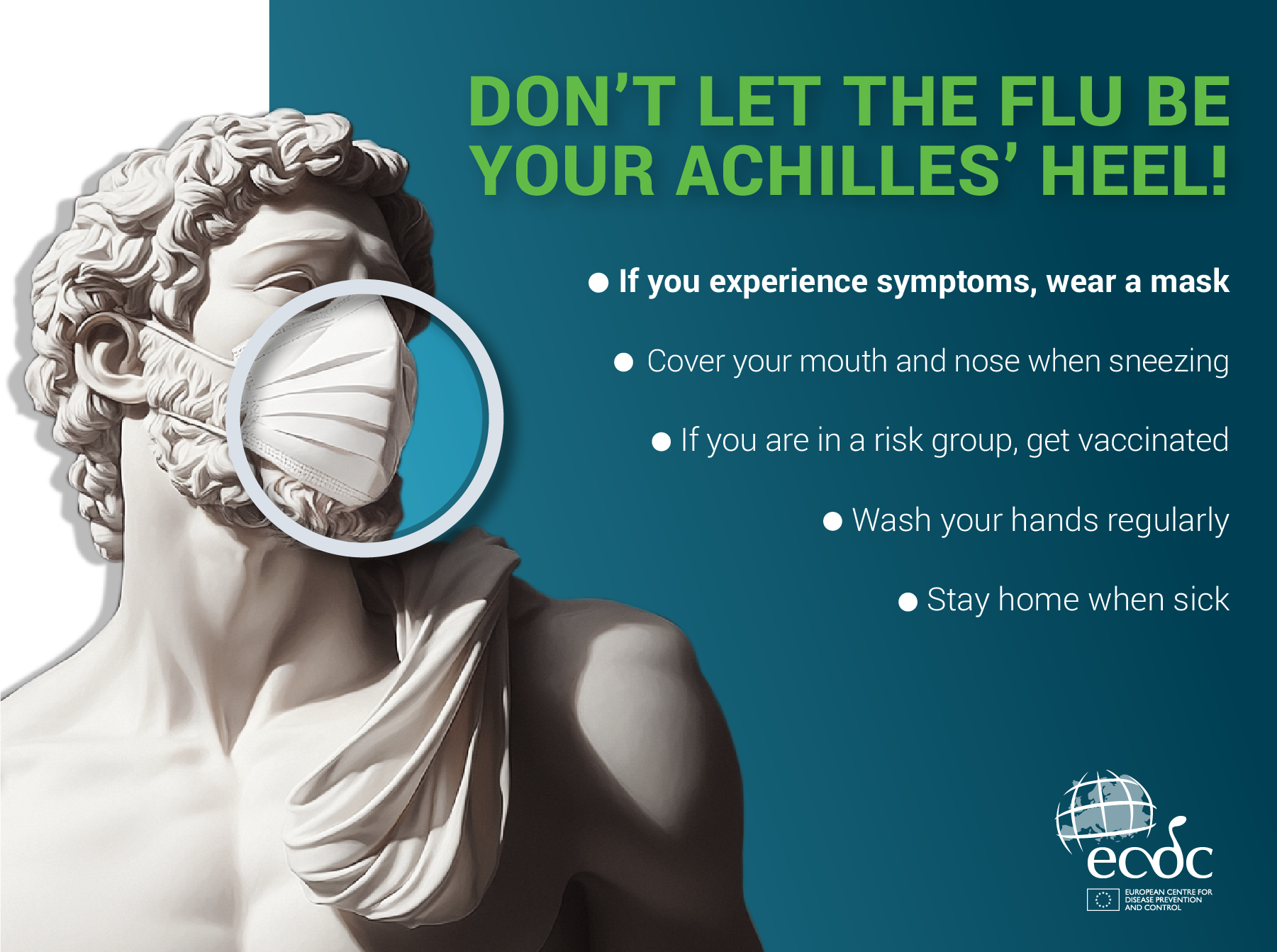 DON'T LET THE FLU BE YOUR ACHILLES' HEEL!

● If you experience symptoms, wear a mask

● Cover your mouth and nose when sneezing

● If you are in a risk group, get vaccinated

● Wash your hands regularly

● Stay home when sick

ecdc

EUROPEAN CENTRE FOR DISEASE PREVENTION AND CONTROL