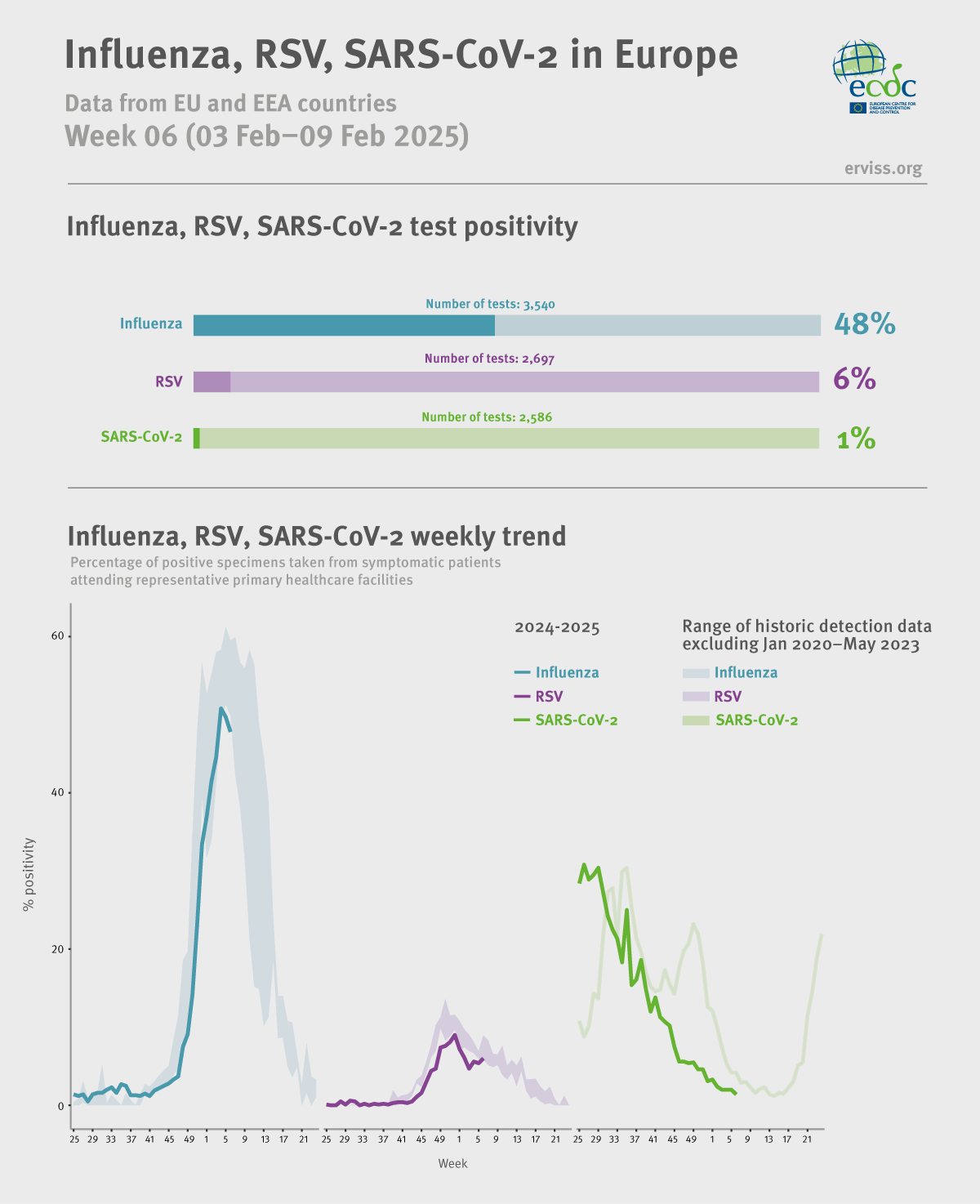 Influenza, RSV, SARS-CoV-2 in Europe

Data from EU and EEA countries
Week 06 (03 Feb–09 Feb 2025)

ecdc
EUROPEAN CENTRE FOR DISEASE PREVENTION AND CONTROL

erviss.org

Influenza, RSV, SARS-CoV-2 test positivity

Number of tests: 3,540
Influenza 48%

Number of tests: 2,697
RSV 6%

Number of tests: 2,586
SARS-CoV-2 1%

Influenza, RSV, SARS-CoV-2 weekly trend
Percentage of positive specimens taken from symptomatic patients attending representative primary healthcare facilities

2024-2025
Influenza
RSV
SARS-CoV-2

Range of historic detection data excluding Jan 2020–May 2023
Influenza
RSV
SARS-CoV-2

% positivity
60
40
20
0

25 29 33 37 41 45 49 1 5 9 13 17 21 25 29 33 37 41 45 49 1 5 9 13 17 21 25 29 33 37 41 45 49 1 5 9 13 17 21

Week