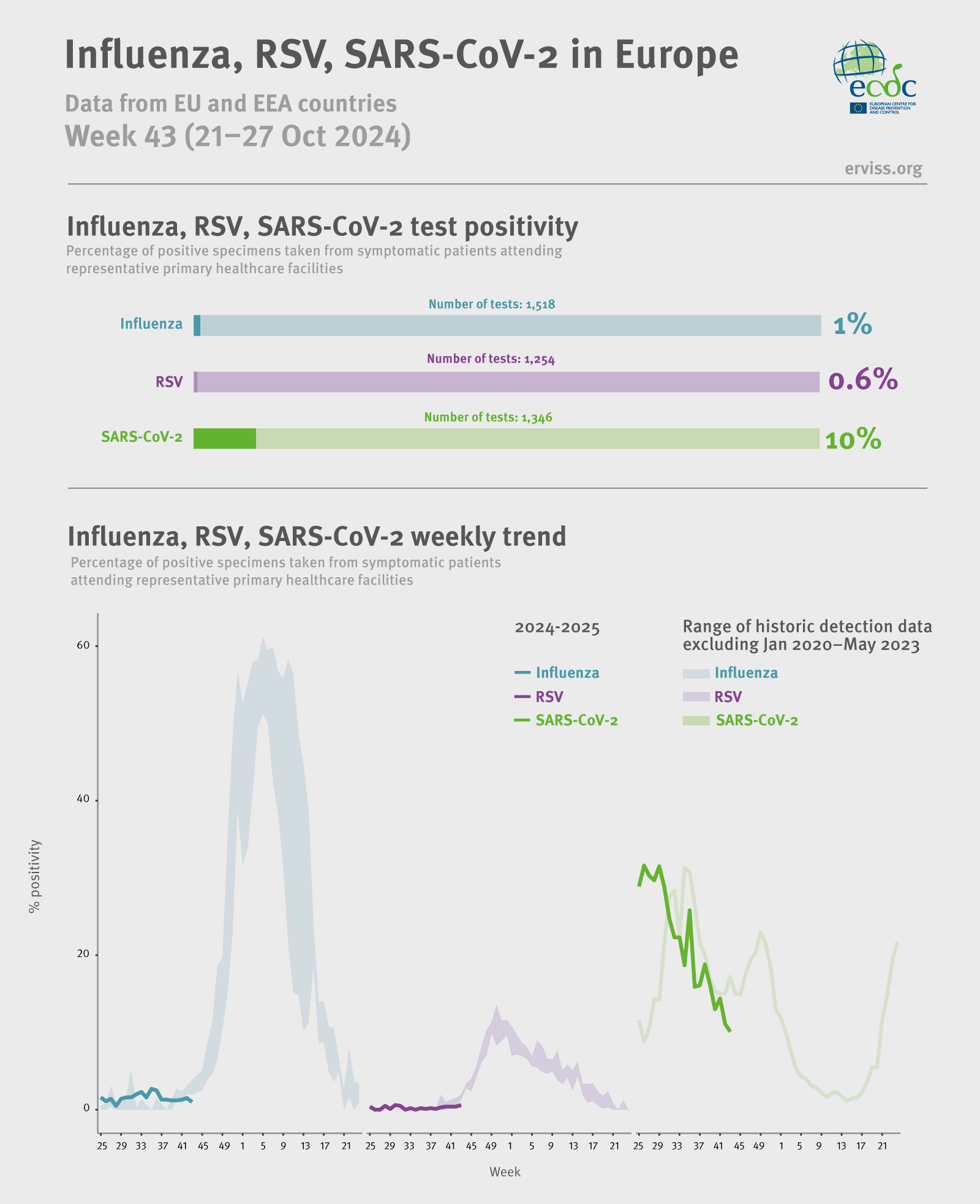 Influenza, RSV, SARS-CoV-2 in Europe

Data from EU and EEA countries
Week 43 (21–27 Oct 2024)

ecdc
EUROPEAN CENTRE FOR DISEASE PREVENTION AND CONTROL

erviss.org

Influenza, RSV, SARS-CoV-2 test positivity
Percentage of positive specimens taken from symptomatic patients attending representative primary healthcare facilities

Number of tests: 1,518
Influenza
1%

Number of tests: 1,254
RSV
0.6%

Number of tests: 1,346
SARS-CoV-2
10%

Influenza, RSV, SARS-CoV-2 weekly trend
Percentage of positive specimens taken from symptomatic patients attending representative primary healthcare facilities

2024-2025
Influenza
RSV
SARS-CoV-2

Range of historic detection data excluding Jan 2020–May 2023
Influenza
RSV
SARS-CoV-2

% positivity
60
40
20
0

25 29 33 37 41 45 49 1 5 9 13 17 21 25 29 33 37 41 45 49 1 5 9 13 17 21 25 29 33 37 41 45 49 1 5 9 13 17 21

Week